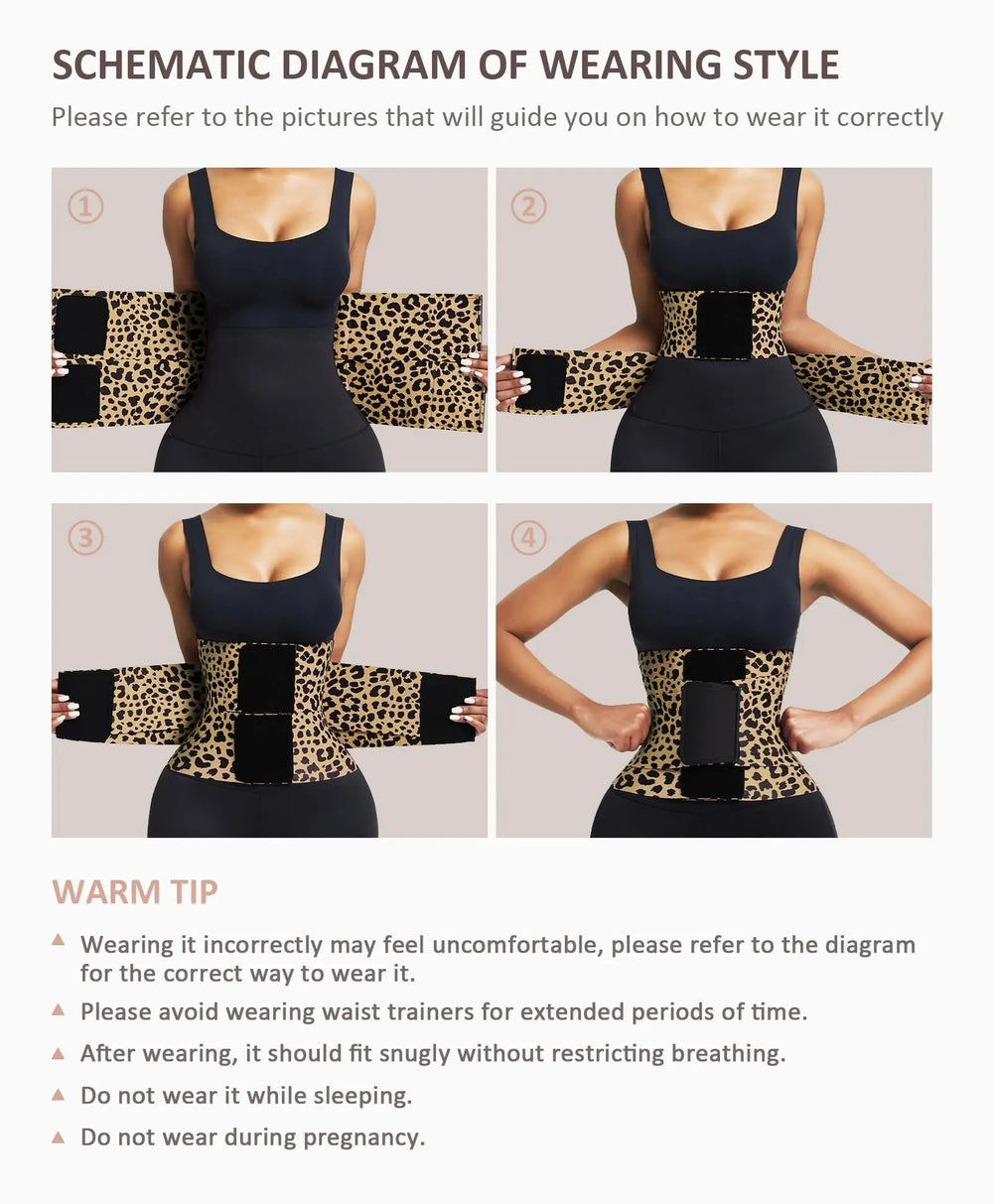 SCHEMATIC DIAGRAM OF WEARING STYLE

Please refer to the pictures that will guide you on how to wear it correctly

①

②

③

④

WARM TIP

▲ Wearing it incorrectly may feel uncomfortable, please refer to the diagram for the correct way to wear it.

▲ Please avoid wearing waist trainers for extended periods of time.

▲ After wearing, it should fit snugly without restricting breathing.

▲ Do not wear it while sleeping.

▲ Do not wear during pregnancy.