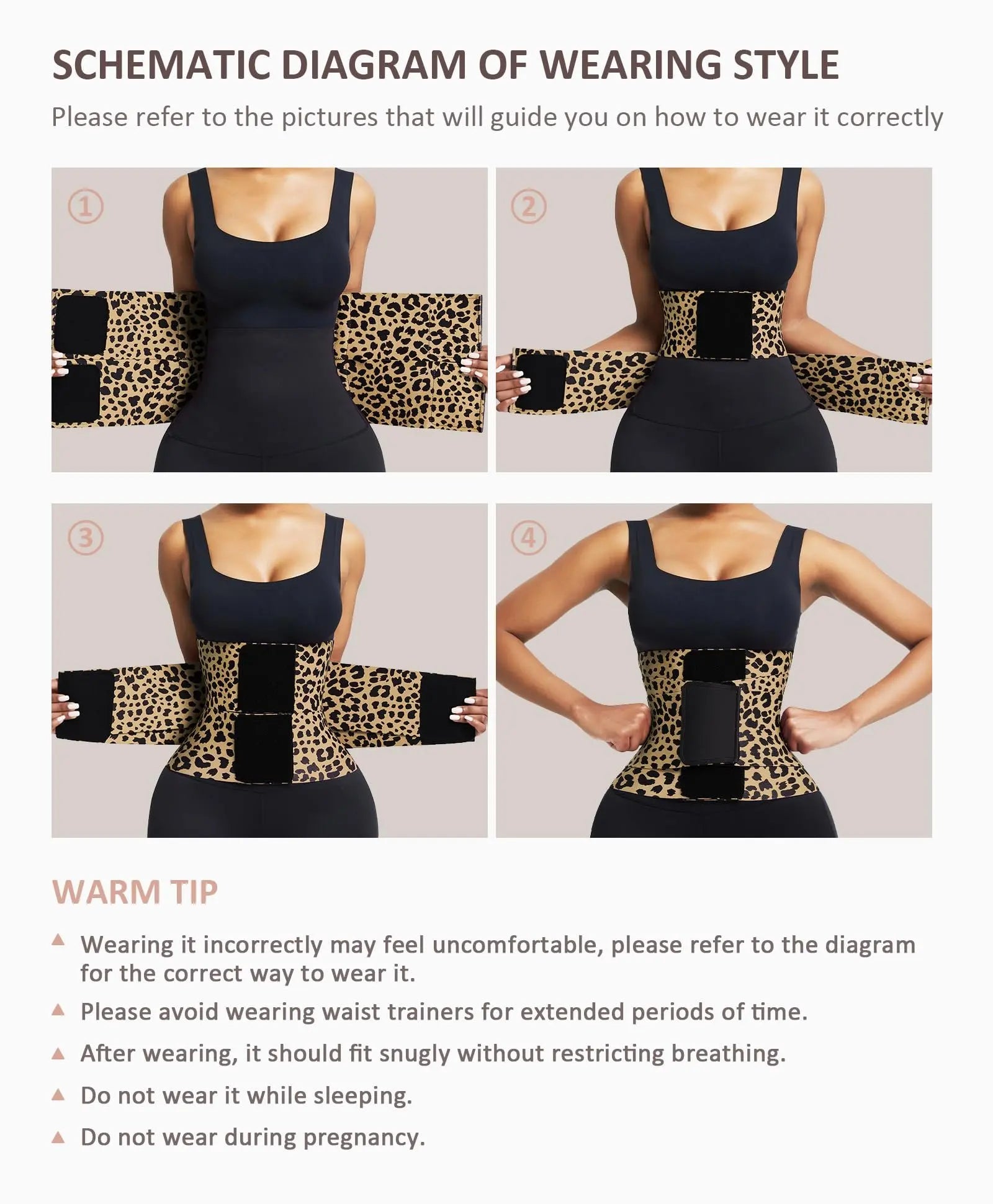 SCHEMATIC DIAGRAM OF WEARING STYLE

Please refer to the pictures that will guide you on how to wear it correctly

①

②

③

④

WARM TIP

▲ Wearing it incorrectly may feel uncomfortable, please refer to the diagram for the correct way to wear it.

▲ Please avoid wearing waist trainers for extended periods of time.

▲ After wearing, it should fit snugly without restricting breathing.

▲ Do not wear it while sleeping.

▲ Do not wear during pregnancy.